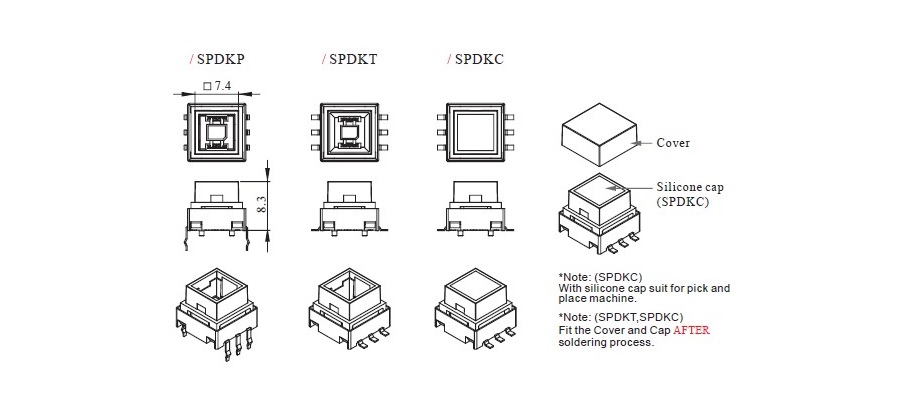 / SPDKP

/ SPDKT

/ SPDKC

□ 7.4

8.3

Cover

Silicone cap (SPDKC)

*Note: (SPDKC)
With silicone cap suit for pick and place machine.

*Note: (SPDKT,SPDKC)
Fit the Cover and Cap AFTER soldering process.